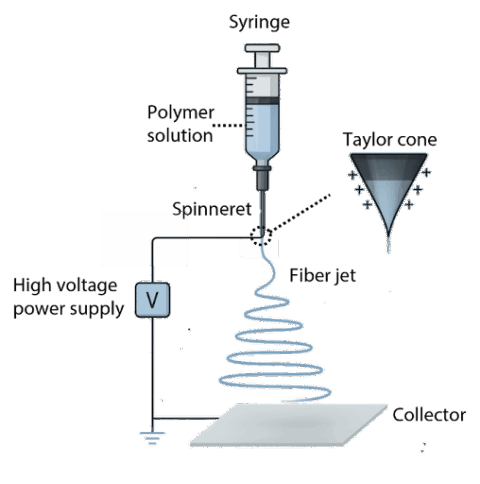 Syringe

Polymer solution

Taylor cone

+ + + + + +

Spinneret

Fiber jet

High voltage power supply

V

Collector